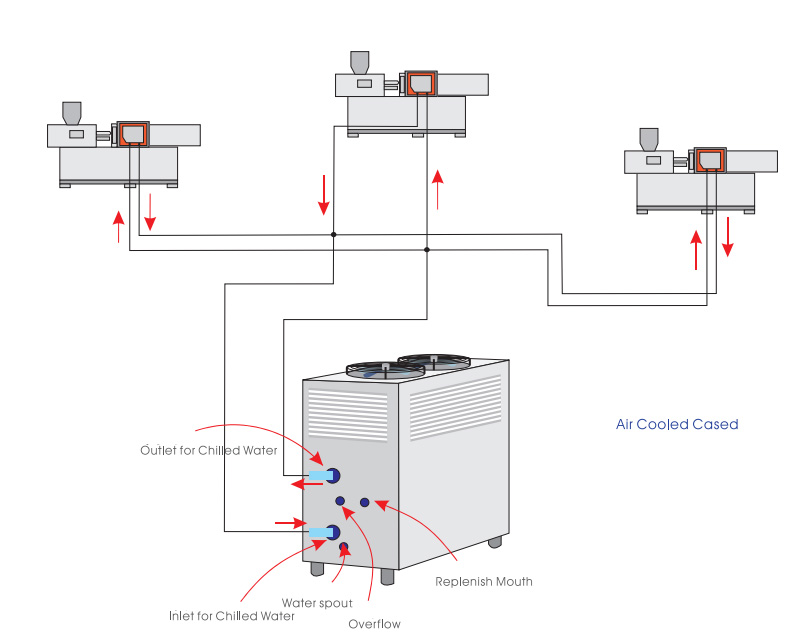 Air Cooled Cased

Outlet for Chilled Water

Replenish Mouth

Water spout

Inlet for Chilled Water

Overflow